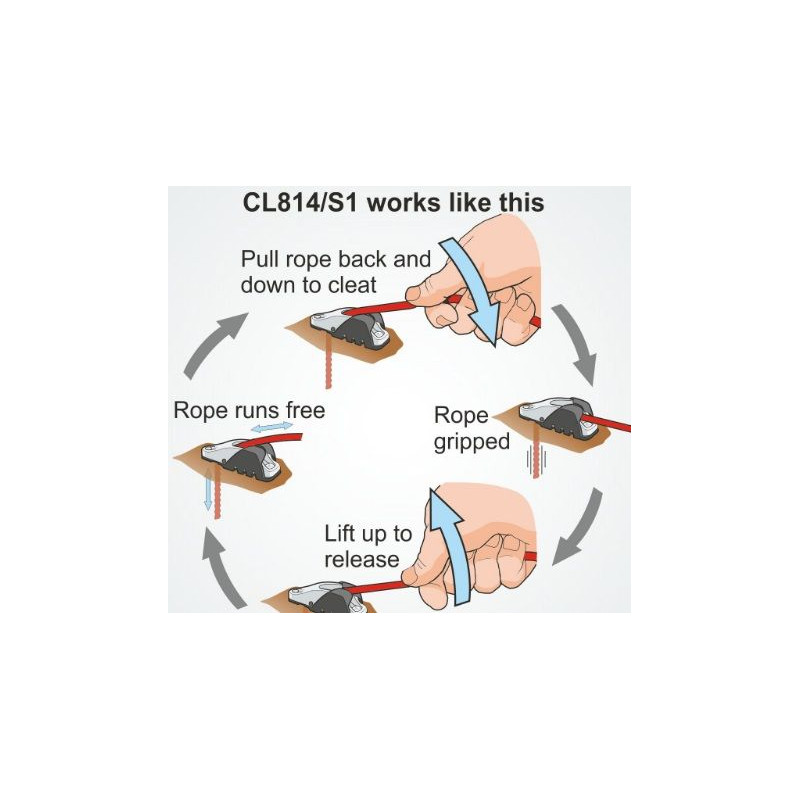 CL814/S1 works like this

Pull rope back and down to cleat

Rope gripped

Lift up to release

Rope runs free