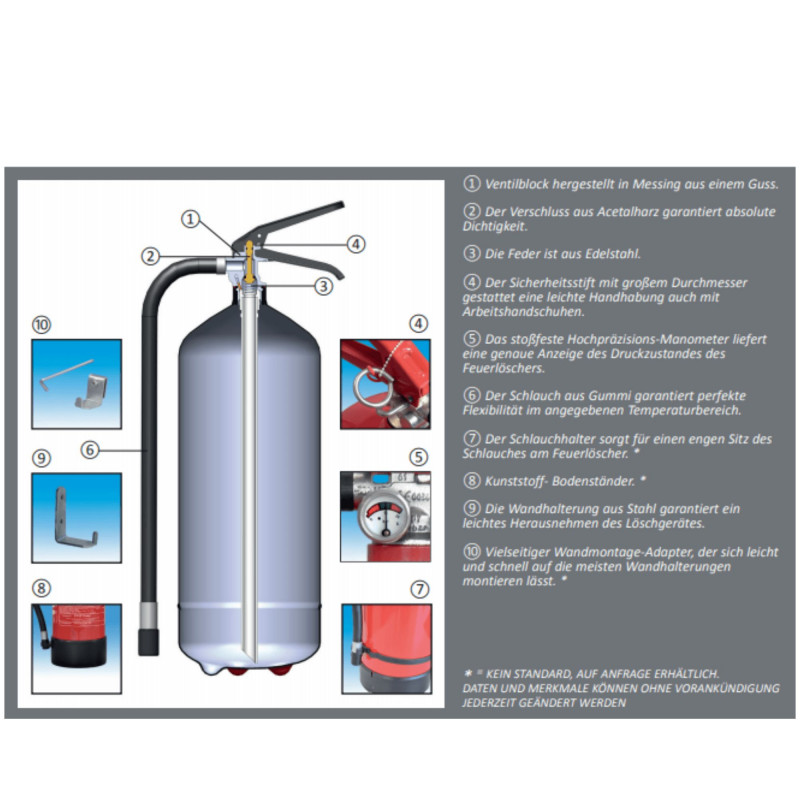 ①
②
④
③
⑩
④
⑥
⑨
⑤
⑧
⑦

① Ventilblock hergestellt in Messing aus einem Guss.

② Der Verschluss aus Acetalharz garantiert absolute Dichtigkeit.

③ Die Feder ist aus Edelstahl.

④ Der Sicherheitsstift mit großem Durchmesser gestattet eine leichte Handhabung auch mit Arbeitshandschuhen.

⑤ Das stoßfeste Hochpräzisions-Manometer liefert eine genaue Anzeige des Druckzustandes des Feuerlöschers.

⑥ Der Schlauch aus Gummi garantiert perfekte Flexibilität im angegebenen Temperaturbereich.

⑦ Der Schlauchhalter sorgt für einen engen Sitz des Schlauches am Feuerlöscher. *

⑧ Kunststoff- Bodenständer. *

⑨ Die Wandhalterung aus Stahl garantiert ein leichtes Herausnehmen des Löschgerätes.

⑩ Vielseitiger Wandmontage-Adapter, der sich leicht und schnell auf die meisten Wandhalterungen montieren lässt. *

* = KEIN STANDARD, AUF ANFRAGE ERHÄLTLICH.
DATEN UND MERKMALE KÖNNEN OHNE VORANKÜNDIGUNG JEDERZEIT GEÄNDERT WERDEN