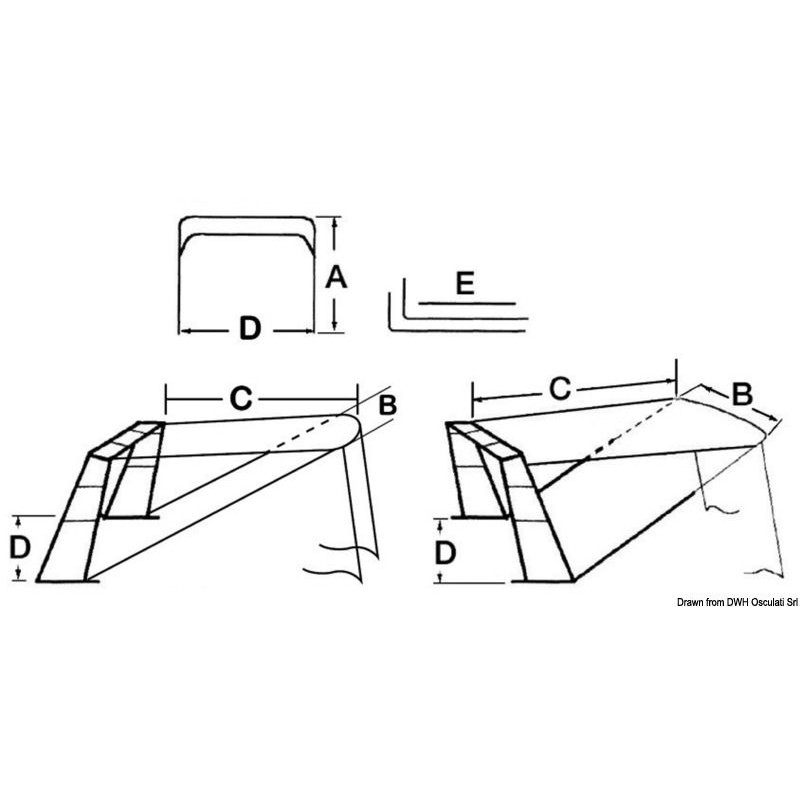 A
D
E
C
B
D
C
B
D
Drawn from DWH Osculati Srl