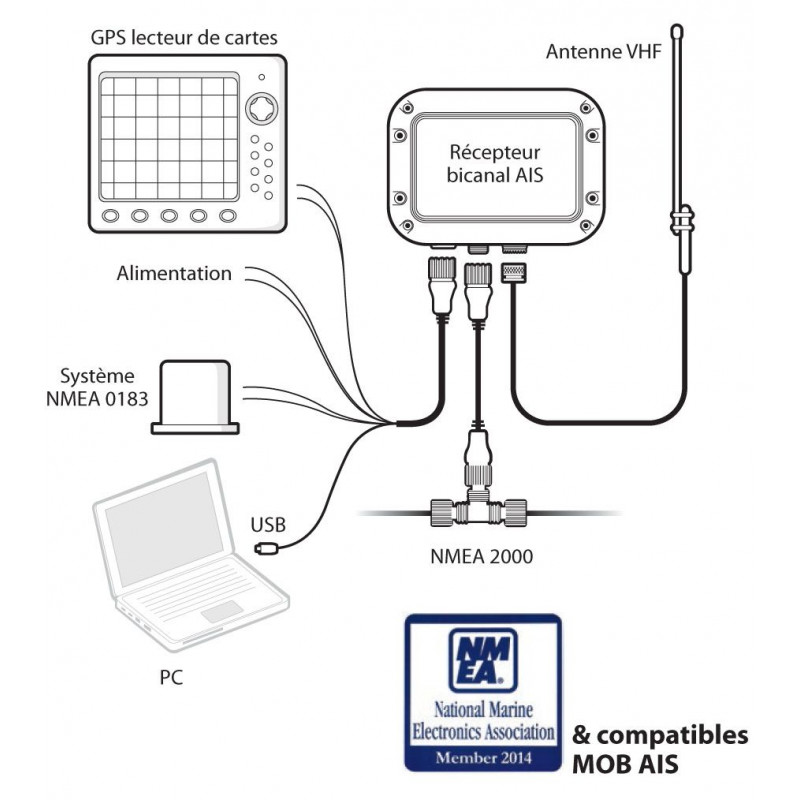 GPS lecteur de cartes

Antenne VHF

Récepteur bicanal AIS

Alimentation

Système NMEA 0183

USB

NMEA 2000

PC

NMEA
National Marine Electronics Association
Member 2014

& compatibles MOB AIS