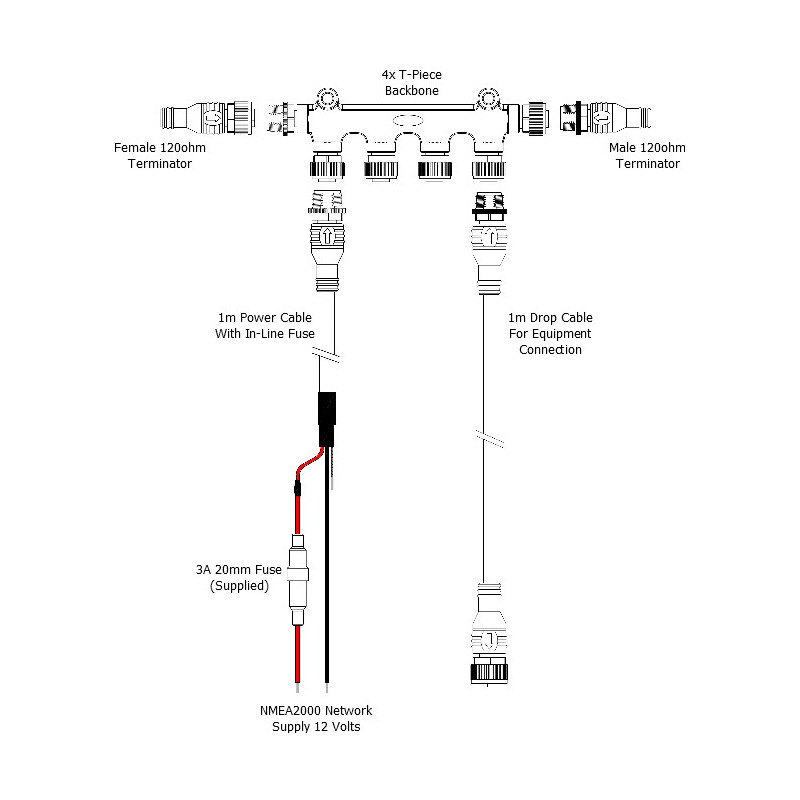 4x T-Piece
Backbone

Female 120ohm
Terminator

Male 120ohm
Terminator

1m Power Cable
With In-Line Fuse

1m Drop Cable
For Equipment
Connection

3A 20mm Fuse
(Supplied)

NMEA2000 Network
Supply 12 Volts