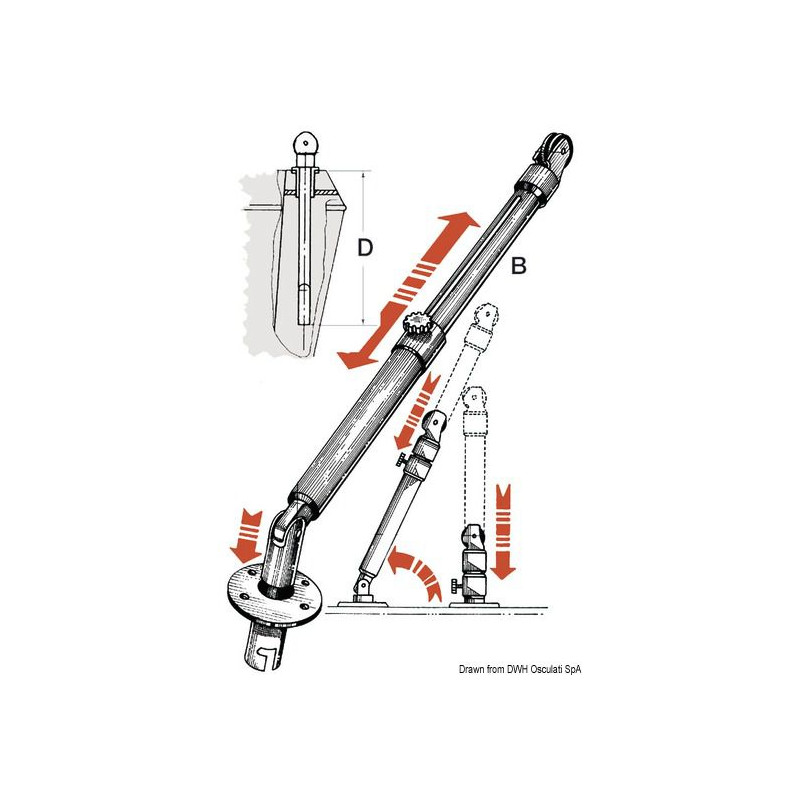 D

B

Drawn from DWH Osculati SpA