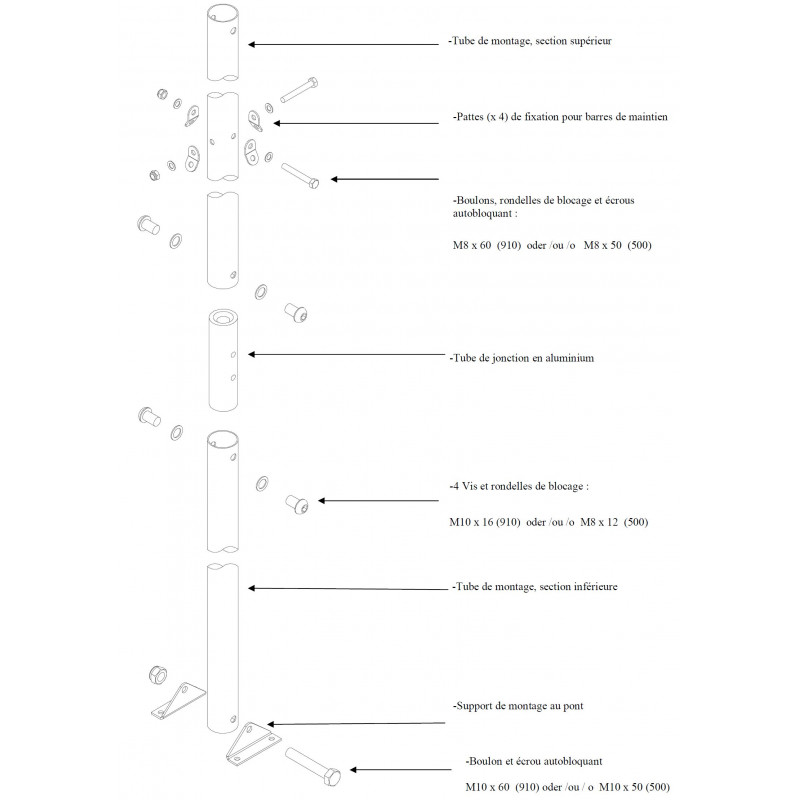 -Tube de montage, section supérieur

-Pattes (x 4) de fixation pour barres de maintien

-Boulons, rondelles de blocage et écrous autobloquant :

M8 x 60 (910) oder /ou /o M8 x 50 (500)

-Tube de jonction en aluminium

-4 Vis et rondelles de blocage :

M10 x 16 (910) oder /ou /o M8 x 12 (500)

-Tube de montage, section inférieure

-Support de montage au pont

-Boulon et écrou autobloquant

M10 x 60 (910) oder /ou / o M10 x 50 (500)