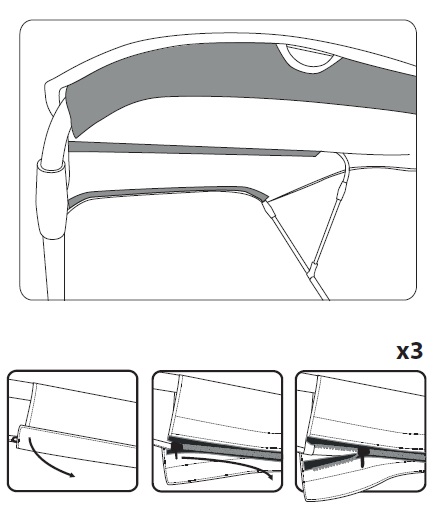 x3